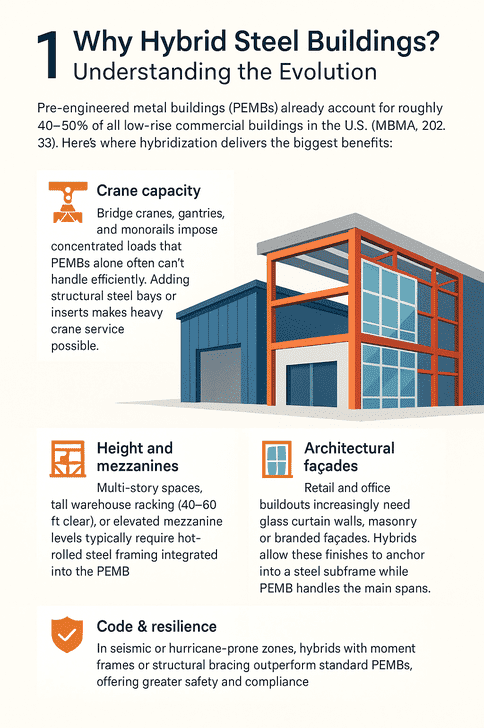 1 Why Hybrid Steel Buildings?
Understanding the Evolution

Pre-engineered metal buildings (PEMBs) already account for roughly 40–50% of all low-rise commercial buildings in the U.S. (MBMA, 202. 33). Here's where hybridization delivers the biggest benefits:

Crane capacity
Bridge cranes, gantries, and monorails impose concentrated loads that PEMBs alone often can't handle efficiently. Adding structural steel bays or inserts makes heavy crane service possible.

Height and mezzanines
Multi-story spaces, tall warehouse racking (40–60 ft clear), or elevated mezzanine levels typically require hot-rolled steel framing integrated into the PEMB

Architectural façades
Retail and office buildouts increasingly need glass curtain walls, masonry or branded façades. Hybrids allow these finishes to anchor into a steel subframe while PEMB handles the main spans.

Code & resilience
In seismic or hurricane-prone zones, hybrids with moment frames or structural bracing outperform standard PEMBs, offering greater safety and compliance